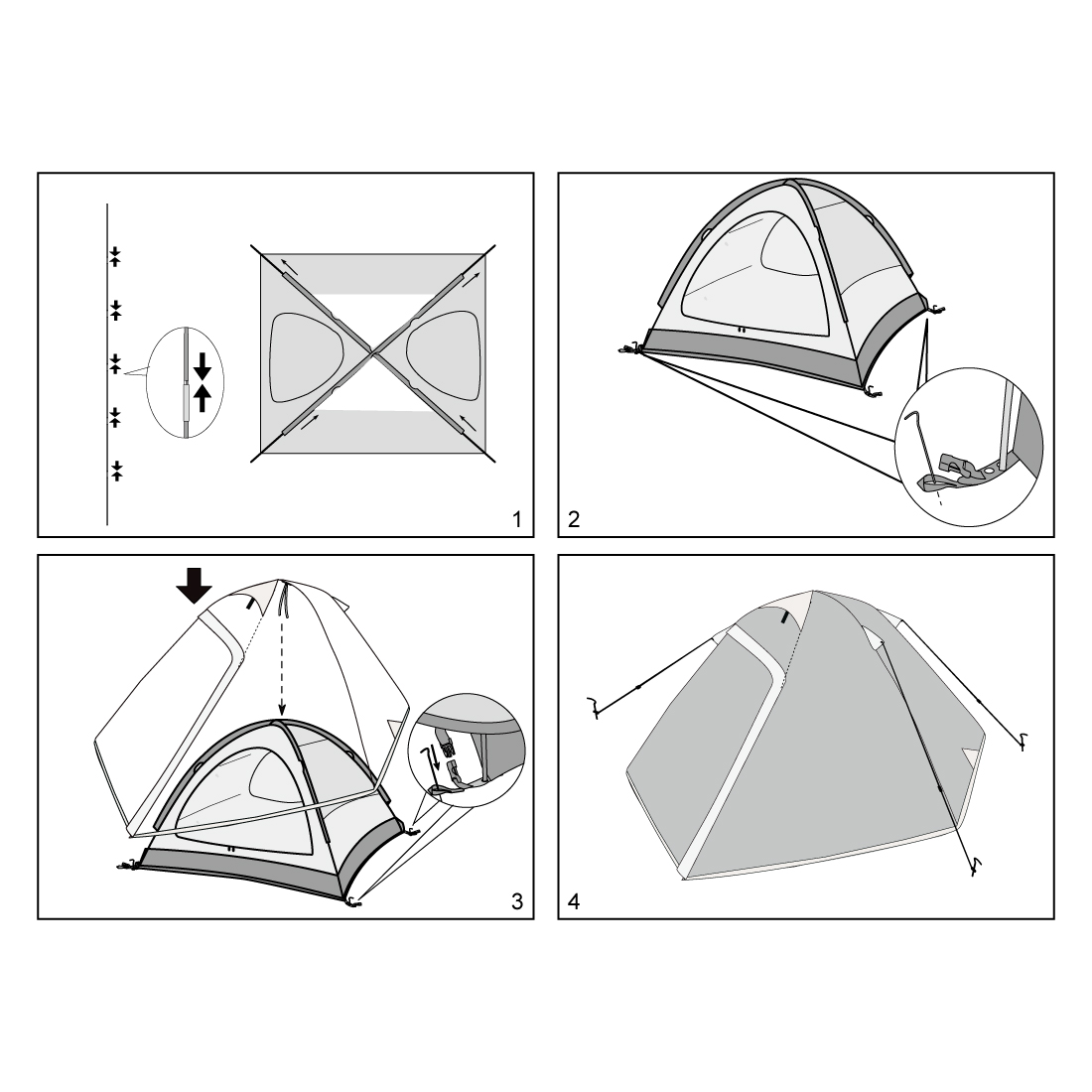 1

2

3

4